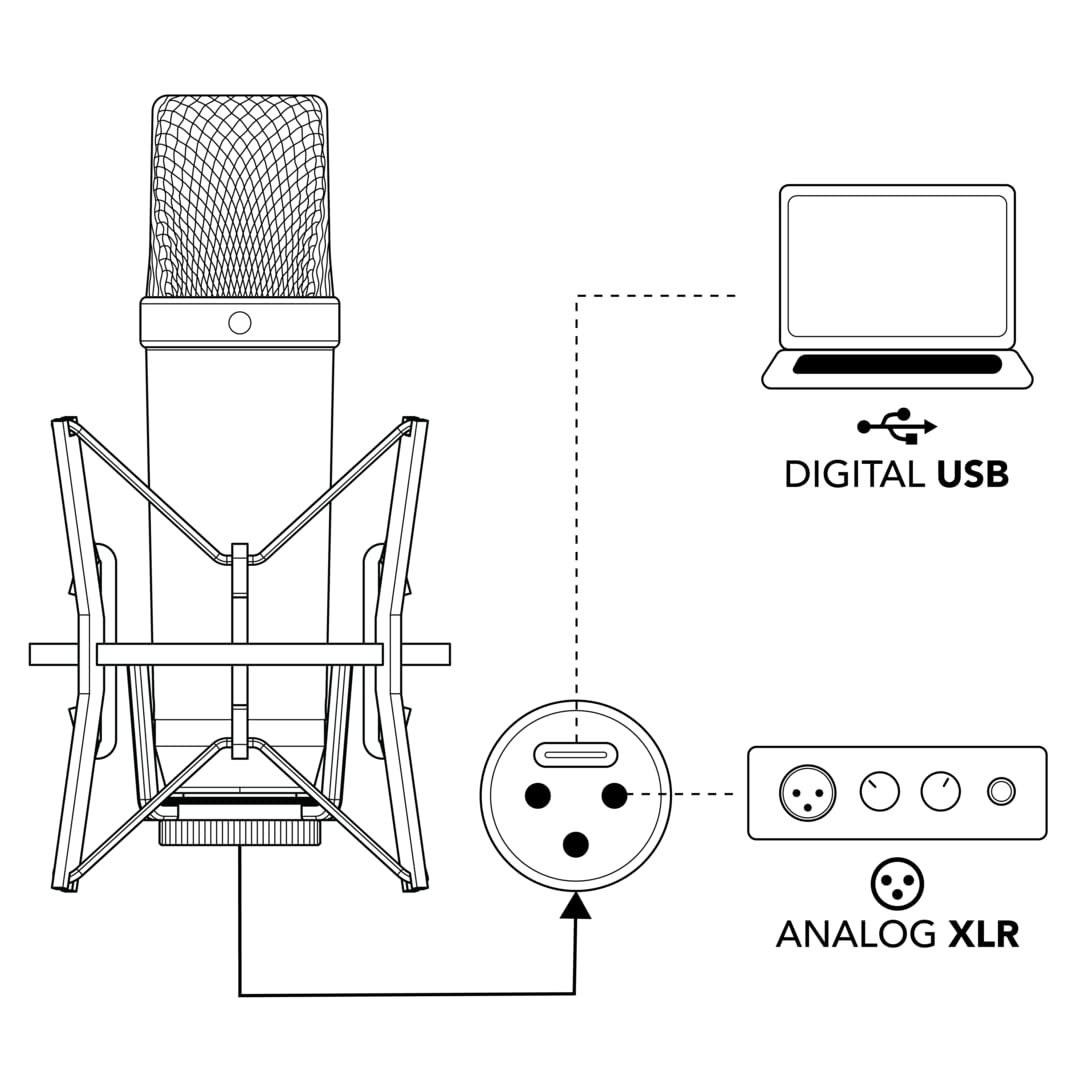 DIGITAL USB

ANALOG XLR